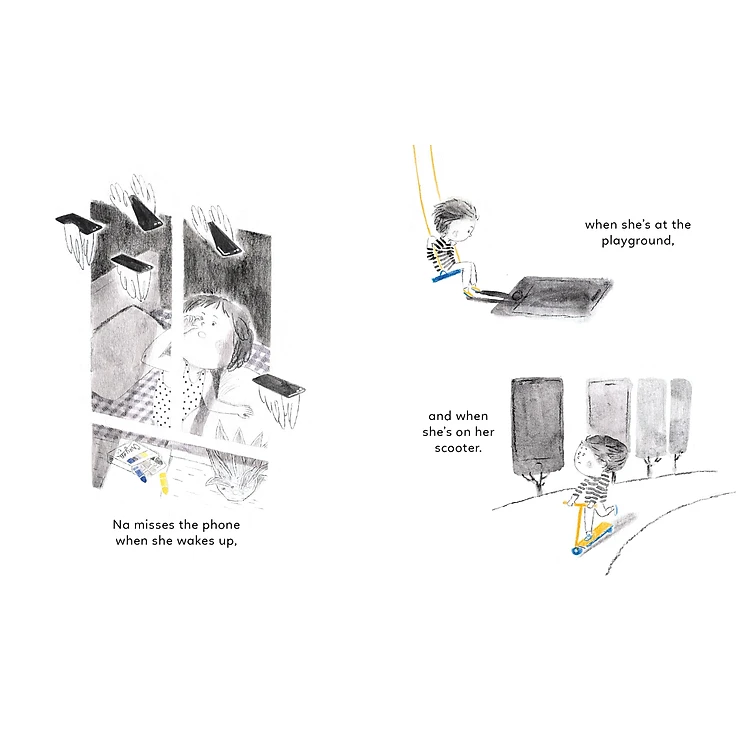 Na misses the phone when she wakes up,

when she's at the playground,

and when she's on her scooter.